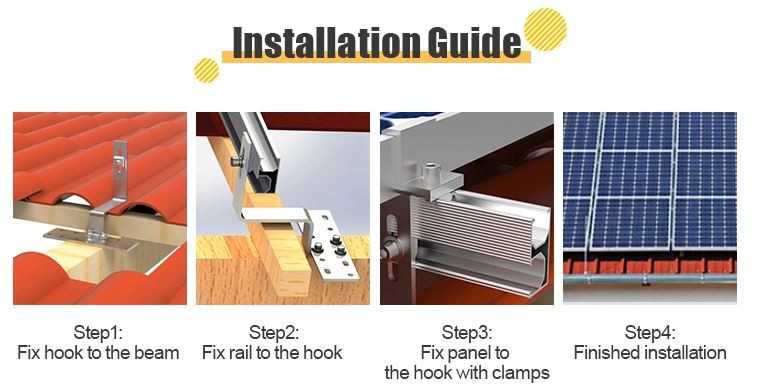 Installation Guide

Step1:
Fix hook to the beam

Step2:
Fix rail to the hook

Step3:
Fix panel to the hook with clamps

Step4:
Finished installation